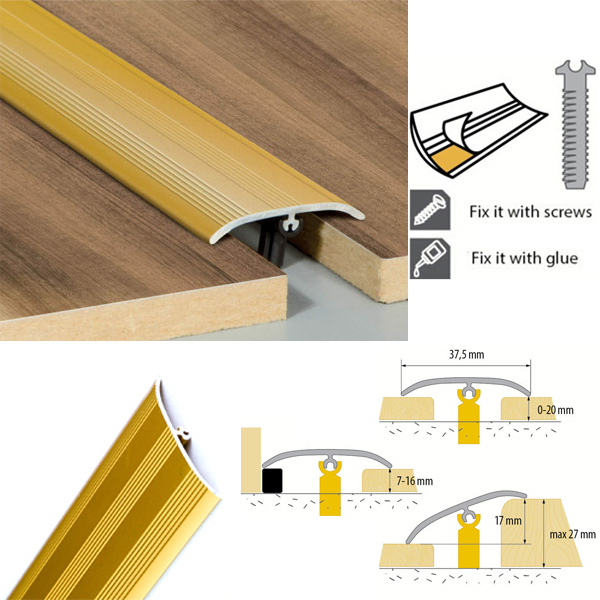 Fix it with screws

Fix it with glue

37,5 mm

0-20 mm

7-16 mm

17 mm

max 27 mm