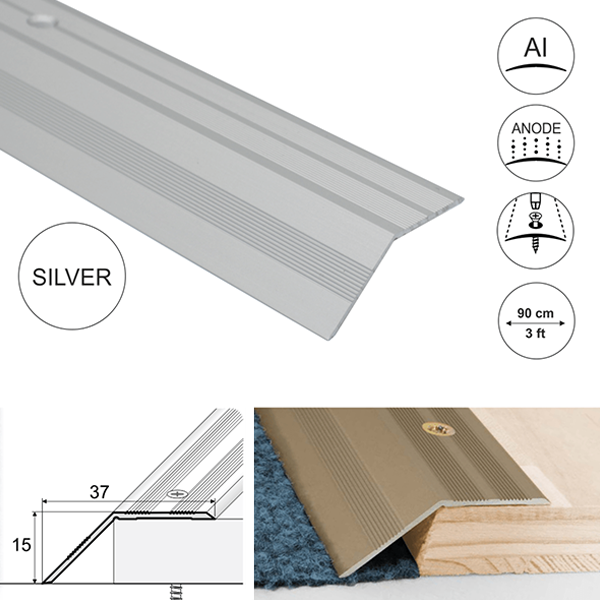 Al

ANODE

90 cm
3 ft

SILVER

37

15