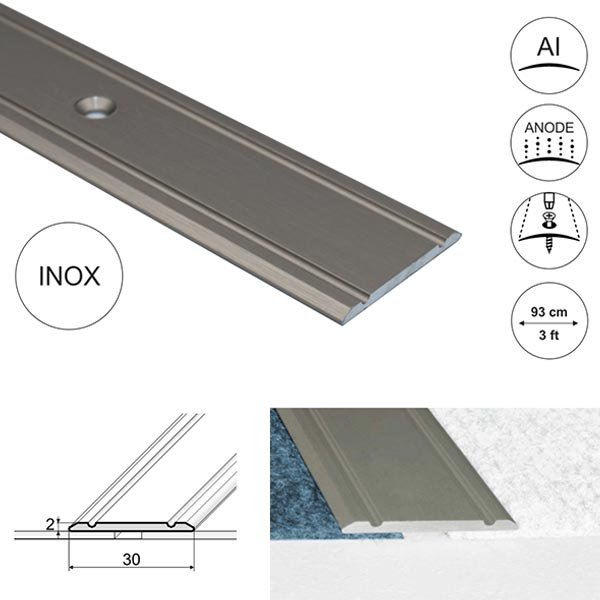 Al

ANODE

INOX

93 cm
3 ft

2

30