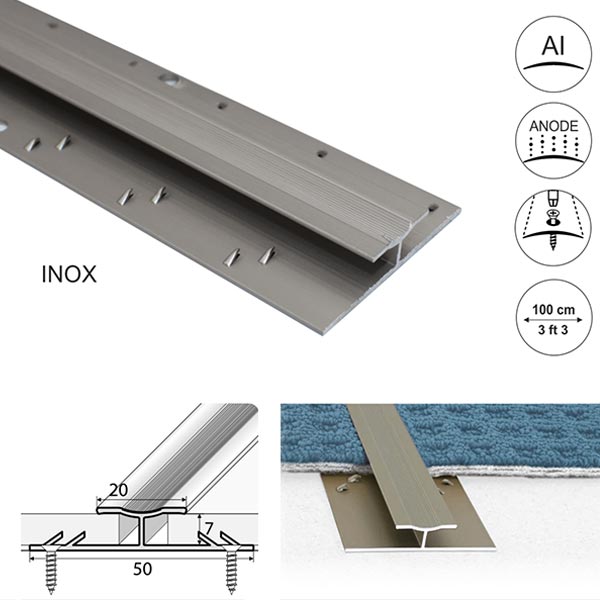 Al

ANODE

100 cm
3 ft 3

INOX

20

7

50